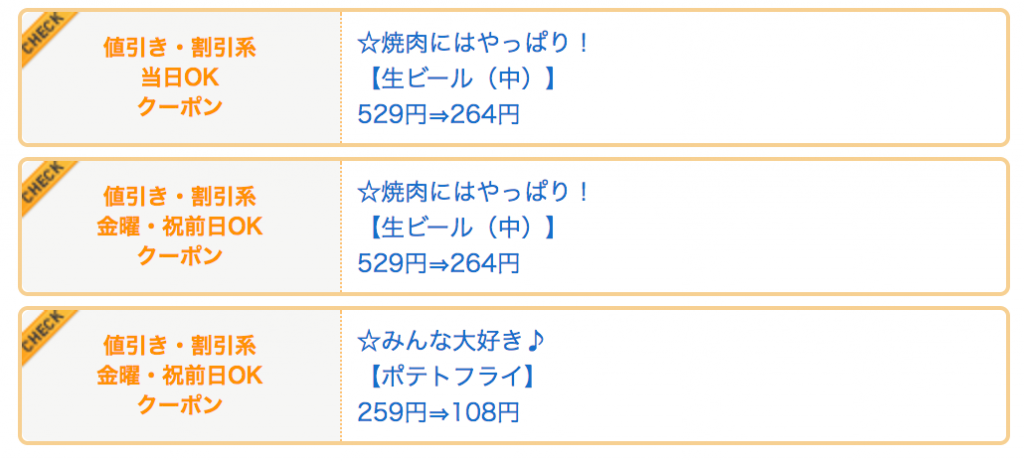 CHECK

値引き・割引系
当日OK
クーポン

☆焼肉にはやっぱり！
【生ビール（中）】
529円⇒264円

CHECK

値引き・割引系
金曜・祝前日OK
クーポン

☆焼肉にはやっぱり！
【生ビール（中）】
529円⇒264円

CHECK

値引き・割引系
金曜・祝前日OK
クーポン

☆みんな大好き♪
【ポテトフライ】
259円⇒108円