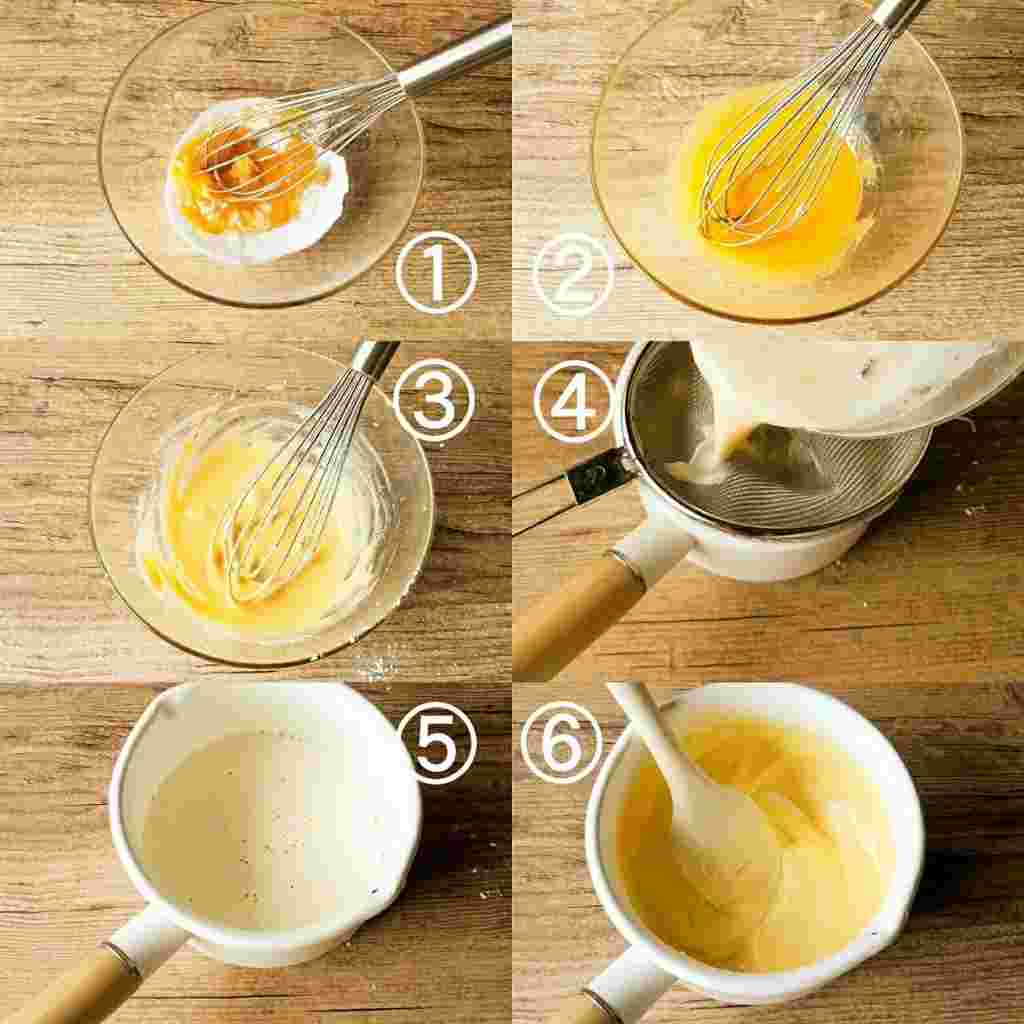 ①
②
③
④
⑤
⑥