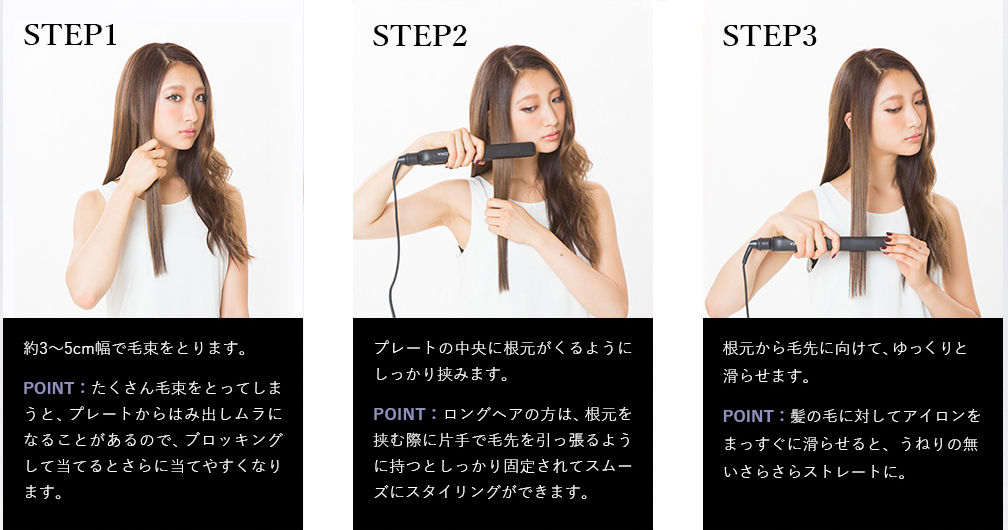 STEP1

約3〜5cm幅で毛束をとります。

POINT：たくさん毛束をとってしまうと、プレートからはみ出しムラになることがあるので、ブロッキングして当てるとさらに当てやすくなります。

STEP2

プレートの中央に根元がくるようにしっかり挟みます。

POINT：ロングヘアの方は、根元を挟む際に片手で毛先を引っ張るように持つとしっかり固定されてスムーズにスタイリングができます。

STEP3

根元から毛先に向けて、ゆっくりと滑らせます。

POINT：髪の毛に対してアイロンをまっすぐに滑らせると、うねりの無いさらさらストレートに。