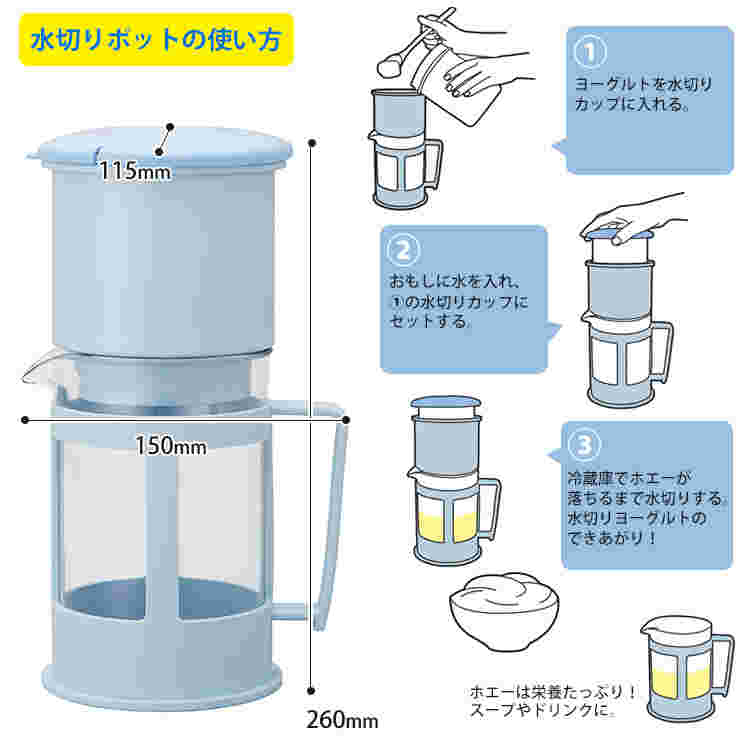 水切りポットの使い方

115mm

150mm

260mm

①
ヨーグルトを水切りカップに入れる。

②
おもしに水を入れ、①の水切りカップにセットする。

③
冷蔵庫でホエーが落ちるまで水切りする。水切りヨーグルトのできあがり！

ホエーは栄養たっぷり！スープやドリンクに。