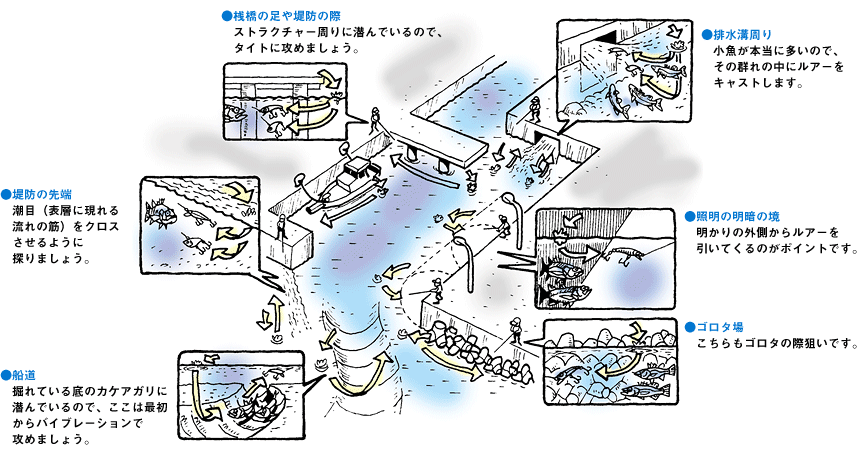 ●桟橋の足や堤防の際
ストラクチャー周りに潜んでいるので、タイトに攻めましょう。

●排水溝周り
小魚が本当に多いので、その群れの中にルアーをキャストします。

●堤防の先端
潮目（表層に現れる流れの筋）をクロスさせるように探りましょう。

●照明の明暗の境
明かりの外側からルアーを引いてくるのがポイントです。

●ゴロタ場
こちらもゴロタの際狙いです。

●船道
掘れている底のカケアガリに潜んでいるので、ここは最初からバイブレーションで攻めましょう。