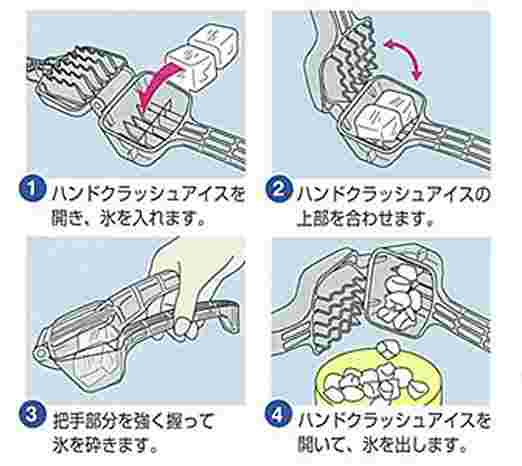 1 ハンドクラッシュアイスを開き、氷を入れます。

2 ハンドクラッシュアイスの上部を合わせます。

3 把手部分を強く握って氷を砕きます。

4 ハンドクラッシュアイスを開いて、氷を出します。